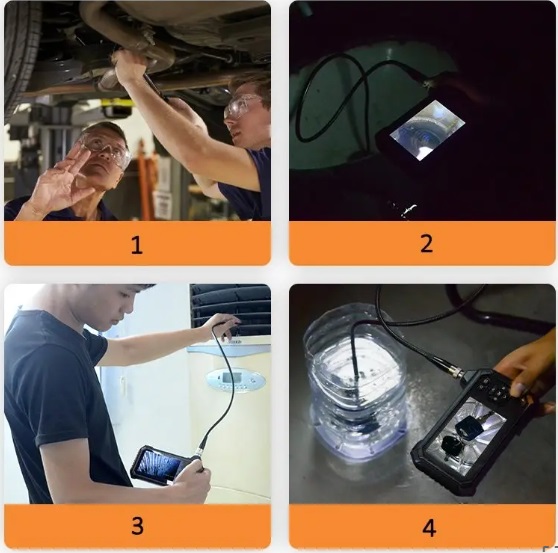 1

2

3

4